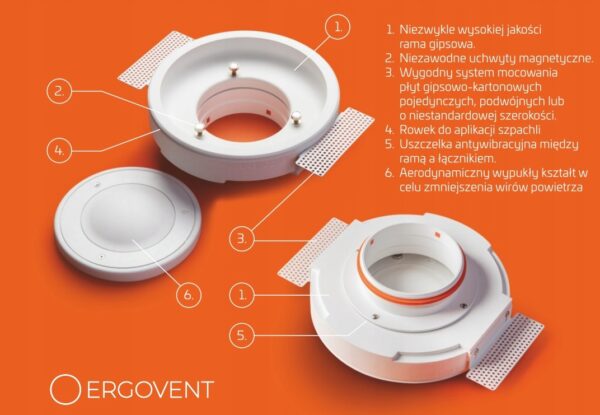 1. Niezwykle wysokiej jakości rama gipsowa.
2. Niezawodne uchwyty magnetyczne.
3. Wygodny system mocowania płyt gipsowo-kartonowych pojedynczych, podwójnych lub o niestandardowej szerokości.
4. Rowek do aplikacji szpachli
5. Uszczelka antywibracyjna między ramą a łącznikiem.
6. Aerodynamiczny wypukły kształt w celu zmniejszenia wirów powietrza

1.
2.
4.
3.
6.
1.
5.

ERGOVENT